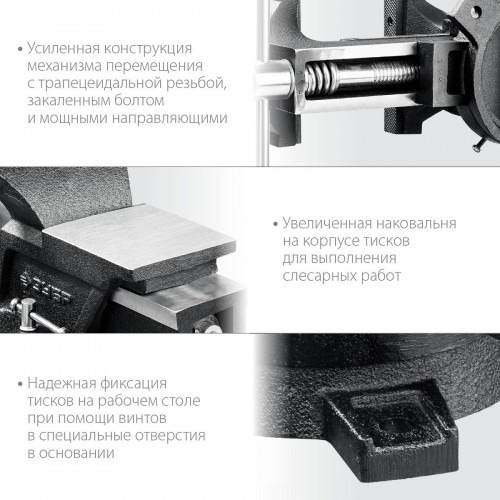 • Усиленная конструкция механизма перемещения с трапецеидальной резьбой, закаленным болтом и мощными направляющими

ЗУБР

• Увеличенная наковальня на корпусе тисков для выполнения слесарных работ

• Надежная фиксация тисков на рабочем столе при помощи винтов в специальные отверстия в основании