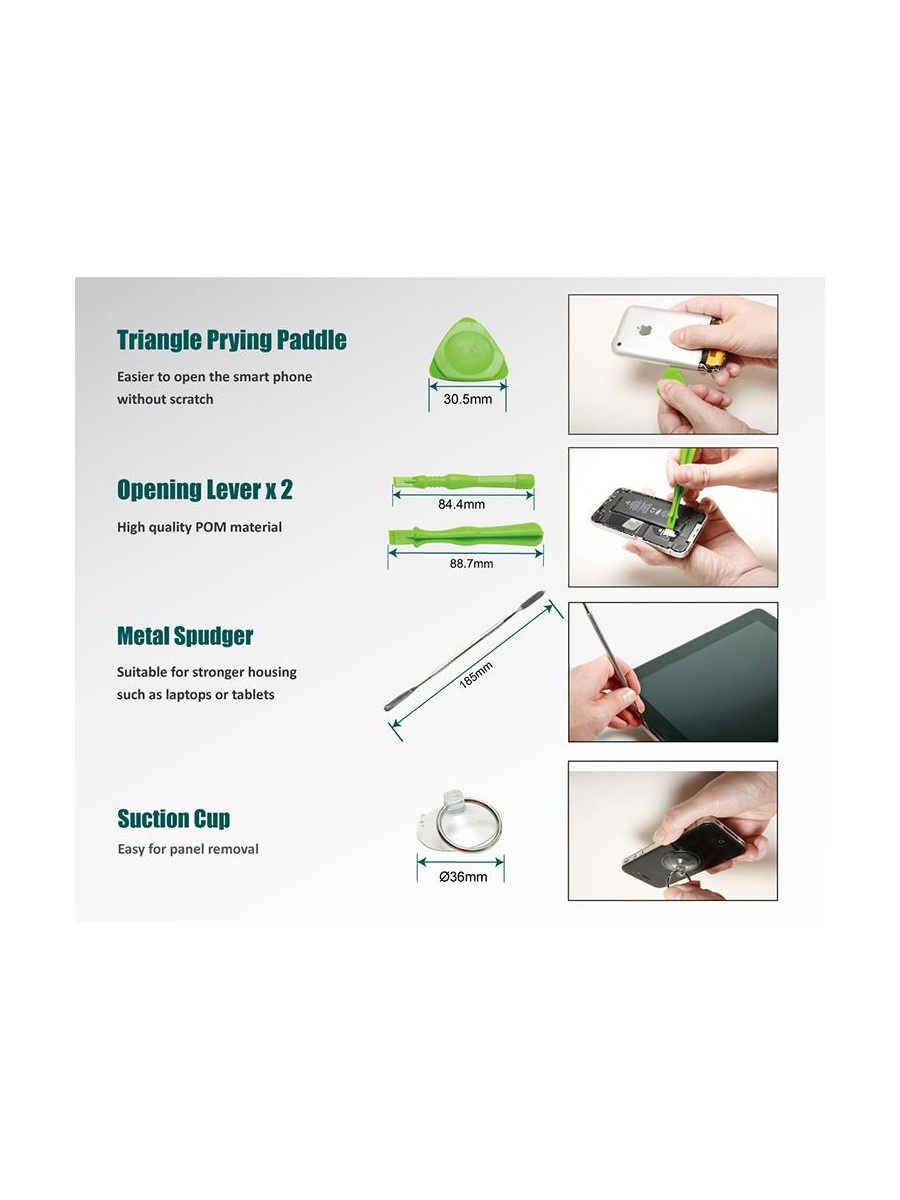 Triangle Prying Paddle

Easier to open the smart phone without scratch

30.5mm

Opening Lever x 2

High quality POM material

84.4mm

88.7mm

Metal Spudger

Suitable for stronger housing such as laptops or tablets

185mm

Suction Cup

Easy for panel removal

Ø36mm